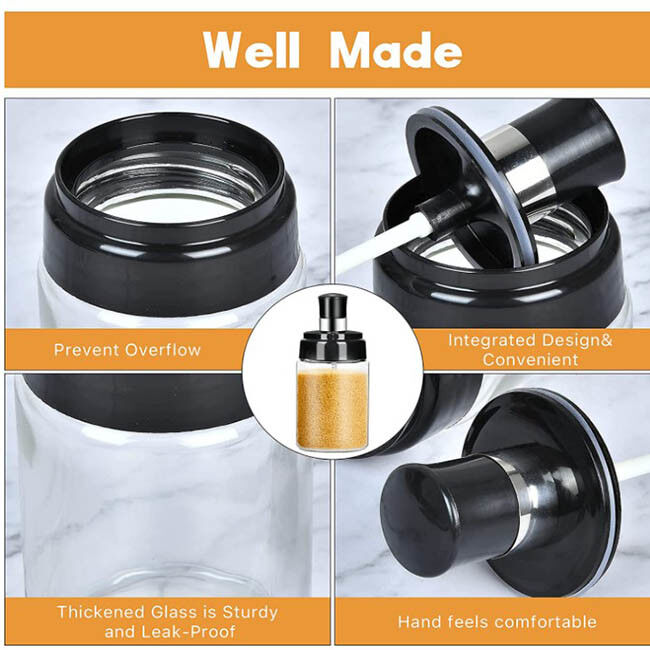 Well Made

Prevent Overflow

Integrated Design& Convenient

Thickened Glass is Sturdy and Leak-Proof

Hand feels comfortable