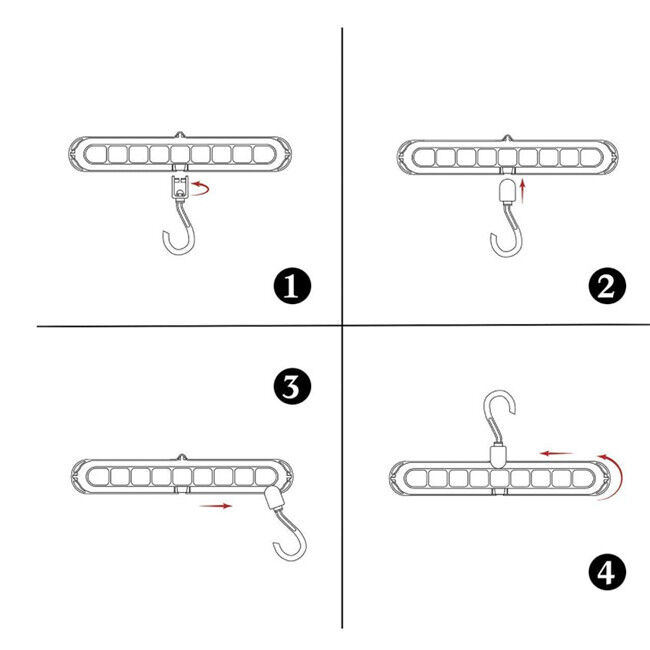 1

2

3

4