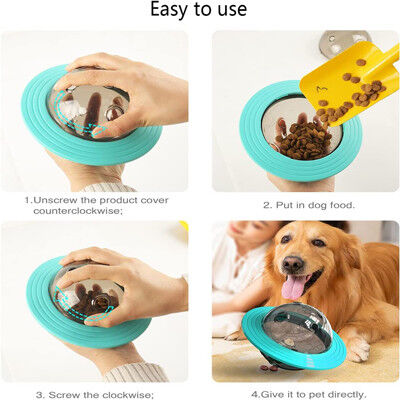 Easy to use

1.Unscrew the product cover counterclockwise;

2. Put in dog food.

3. Screw the clockwise;

4.Give it to pet directly.